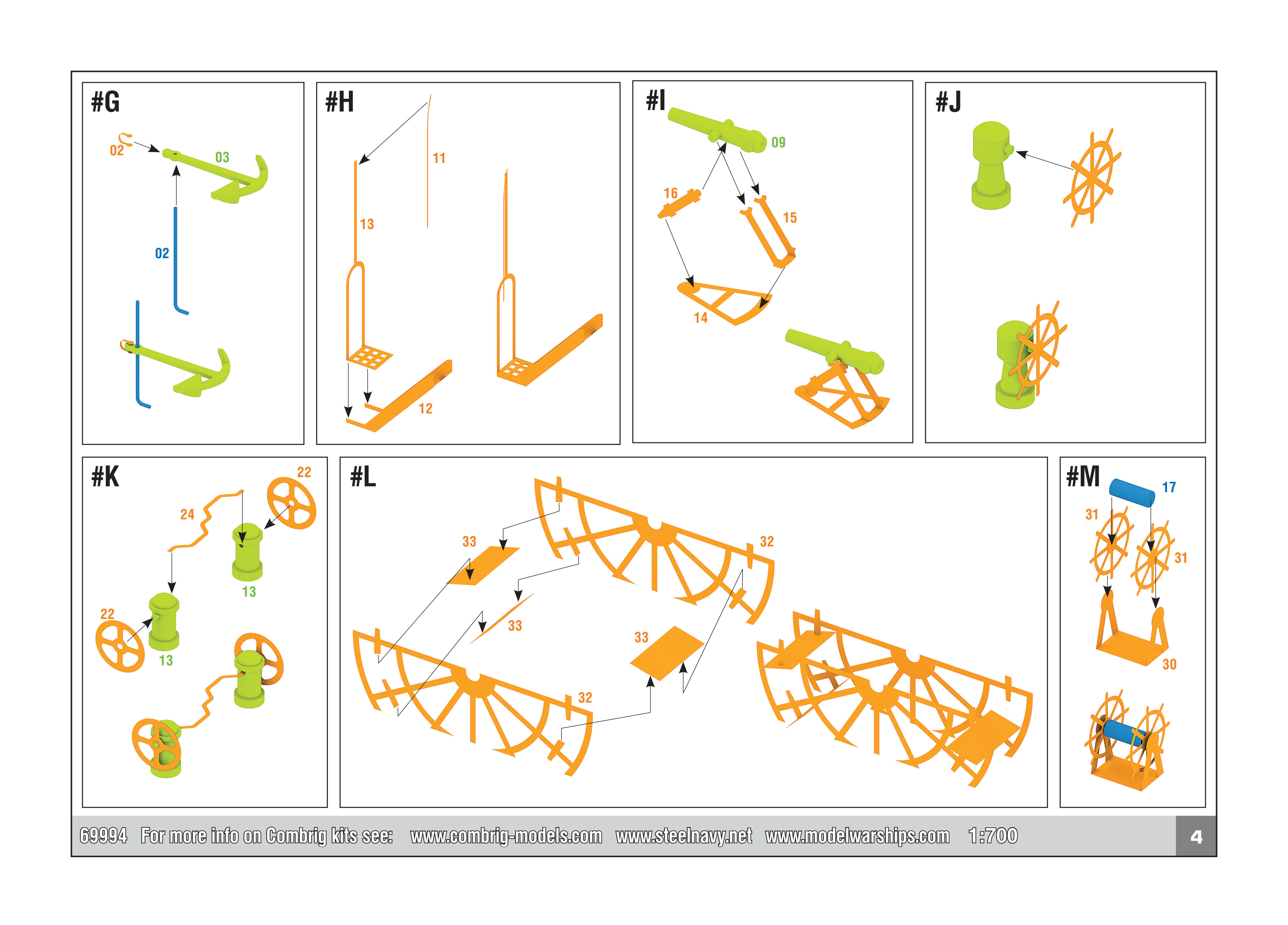 #G

02

03

02

#H

11

13

12

#I

09

16

15

14

#J

#K

22

24

13

22

13

#L

33

32

33

33

32

#M

17

31

31

30

69994 For more info on Combrig kits see: www.combrig-models.com www.steelnavy.net www.modelwarships.com 1:700

4