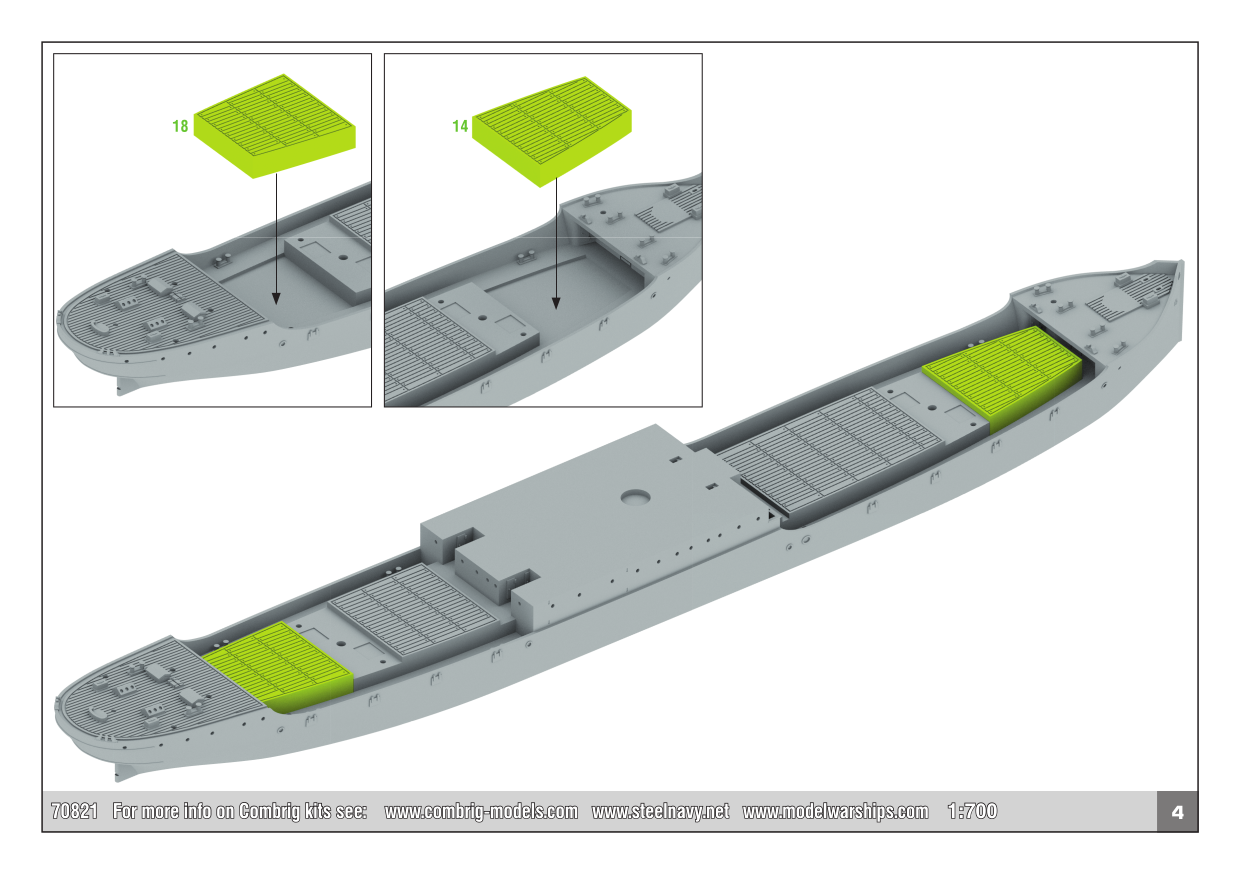 18

14

70821 For more info on Combrig kits see: www.combrig-models.com www.steelnavy.net www.modelwarships.com 1:700

4