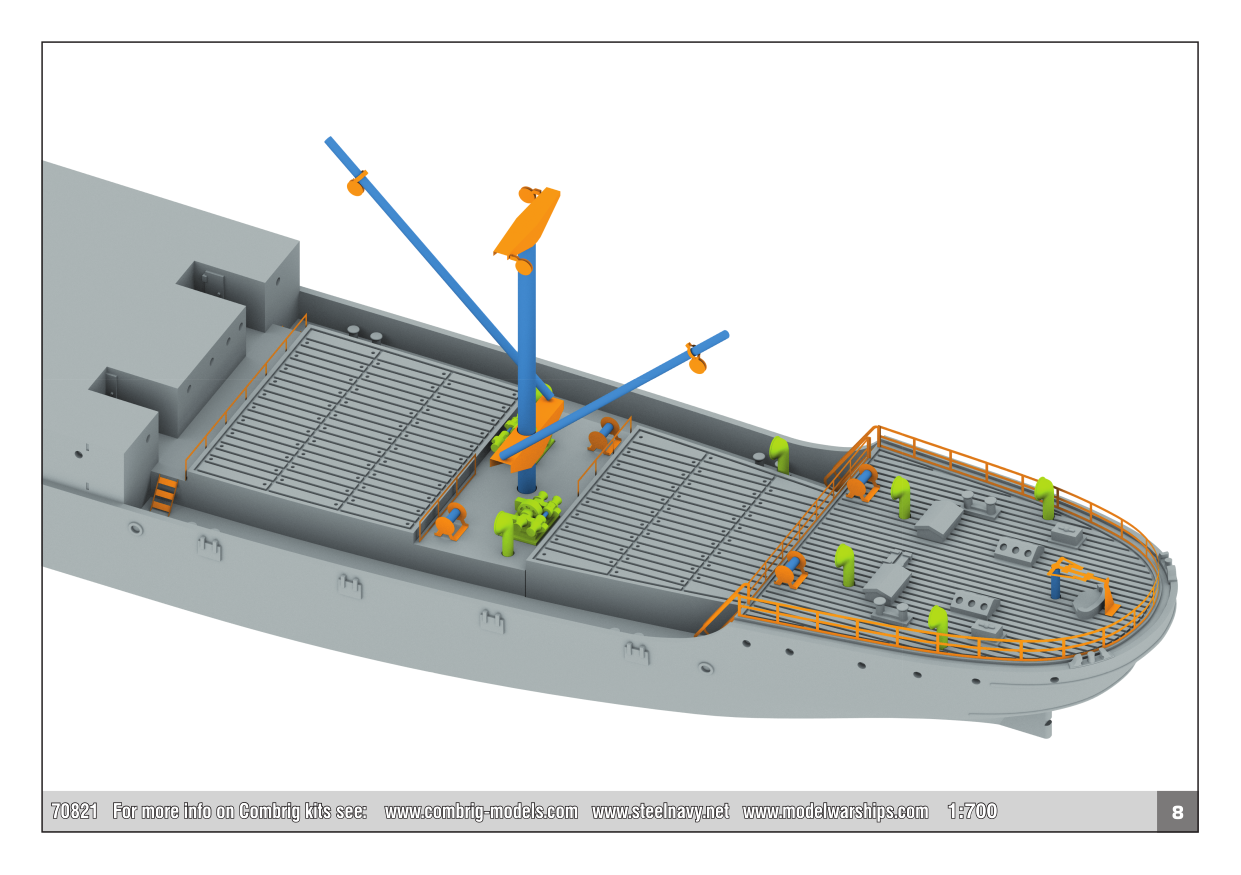 70821 For more info on Combrig kits see: www.combrig-models.com www.steelnavy.net www.modelwarships.com 1:700

8