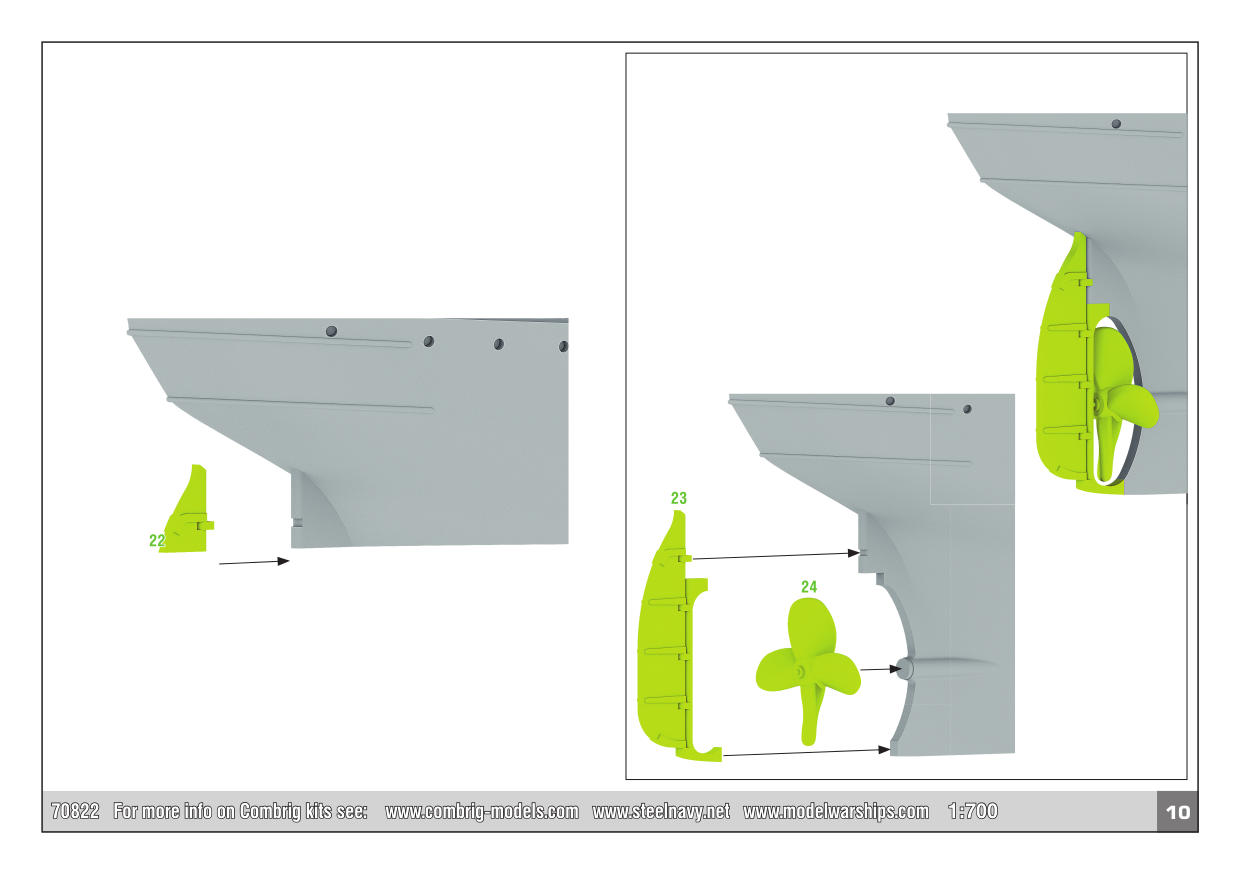 22

23

24

70822 For more info on Combrig kits see: www.combrig-models.com www.steelnavy.net www.modelwarships.com 1:700

10